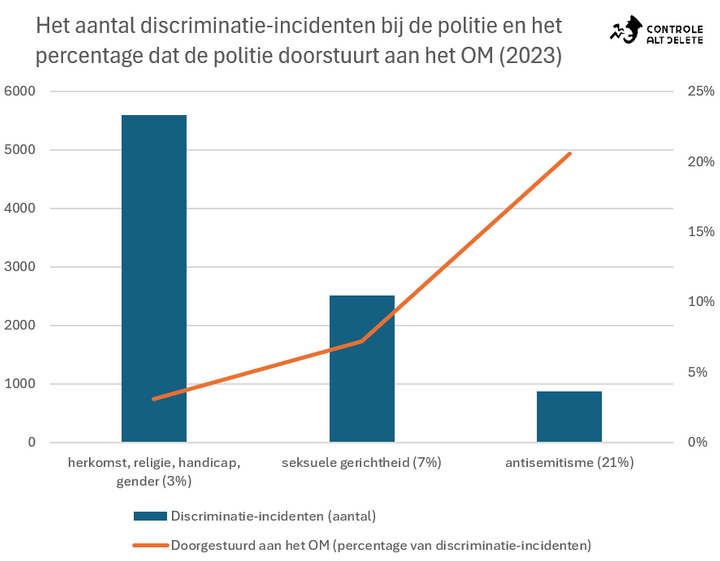 Het aantal discriminatie-incidenten bij de politie en het percentage dat de politie doorstuurt aan het OM (2023)

CONTROLE ALT DELETE

6000
5000
4000
3000
2000
1000
0

25%
20%
15%
10%
5%
0%

herkomst, religie, handicap, gender (3%)
seksuele gerichtheid (7%)
antisemitisme (21%)

Discriminatie-incidenten (aantal)
Doorgestuurd aan het OM (percentage van discriminatie-incidenten)