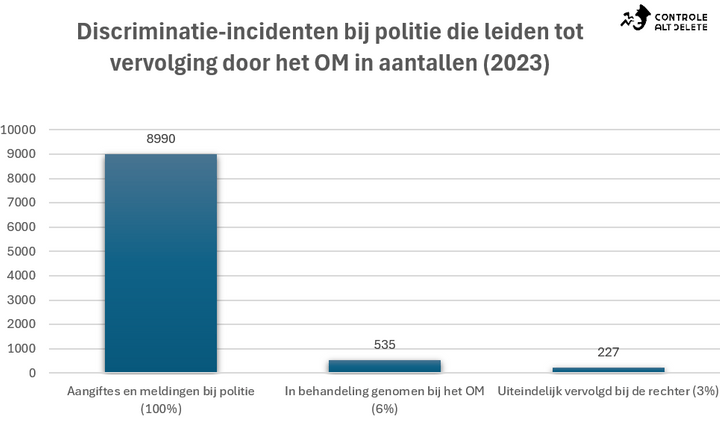 CONTROLE ALT DELETE

Discriminatie-incidenten bij politie die leiden tot vervolging door het OM in aantallen (2023)

10000
9000
8000
7000
6000
5000
4000
3000
2000
1000
0

8990
535
227

Aangiftes en meldingen bij politie (100%)
In behandeling genomen bij het OM (6%)
Uiteindelijk vervolgd bij de rechter (3%)